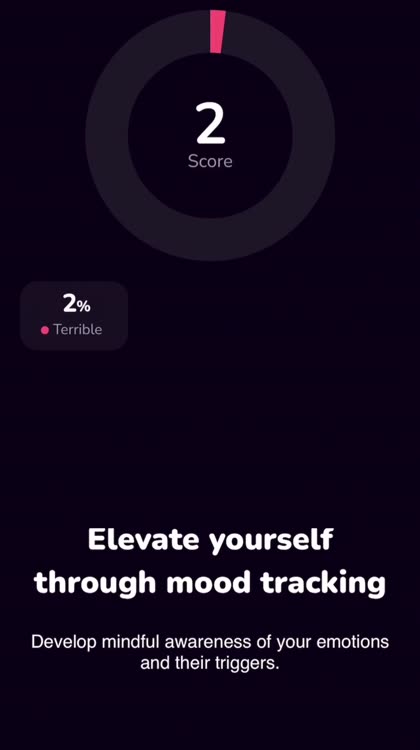 2
Score

2%
Terrible

Elevate yourself through mood tracking

Develop mindful awareness of your emotions and their triggers.